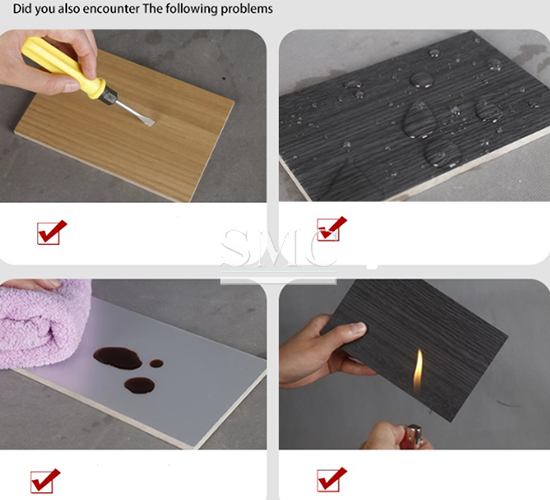 Did you also encounter The following problems

SMC